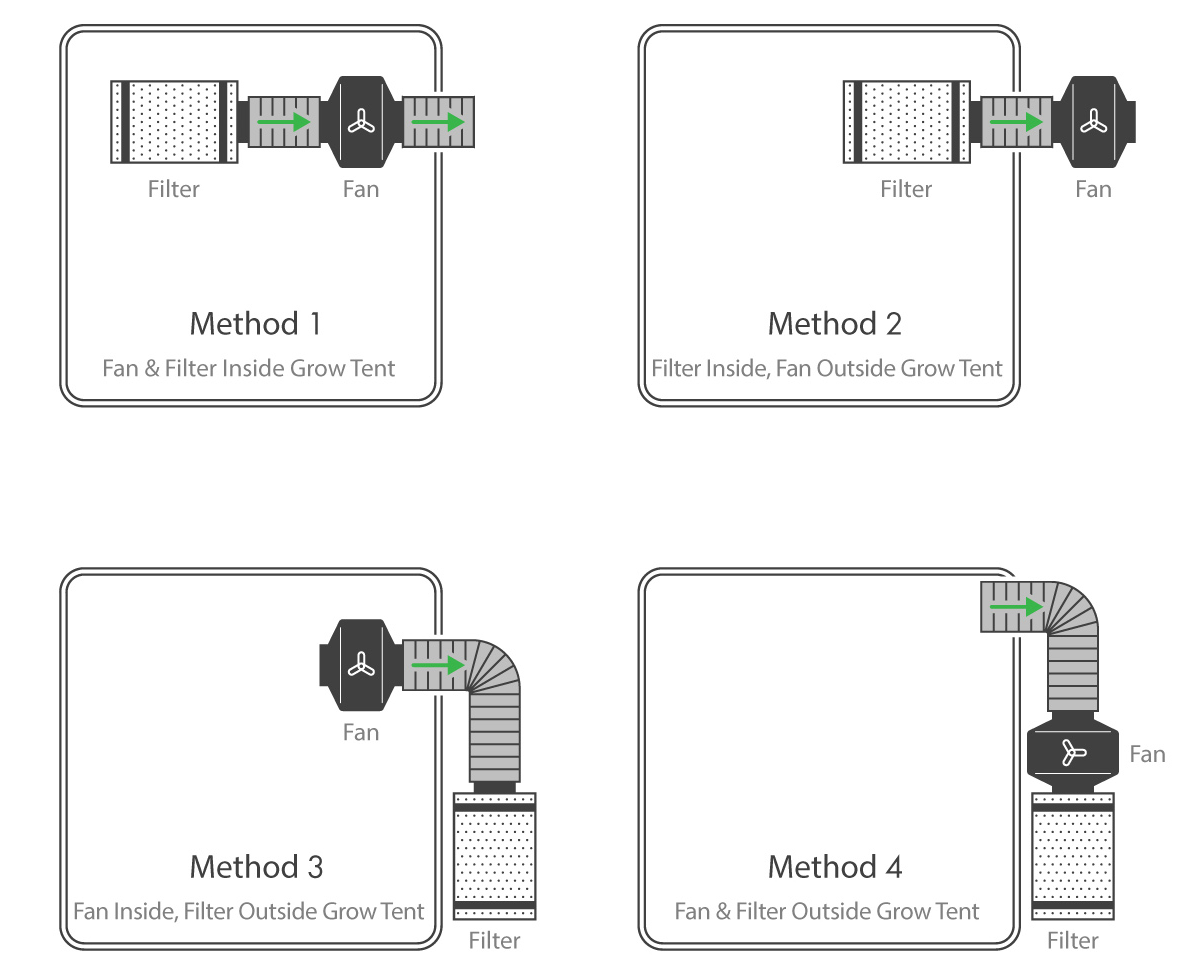 Filter
Fan

Method 1
Fan & Filter Inside Grow Tent

Filter
Fan

Method 2
Filter Inside, Fan Outside Grow Tent

Fan

Method 3
Fan Inside, Filter Outside Grow Tent

Filter

Fan

Method 4
Fan & Filter Outside Grow Tent

Filter