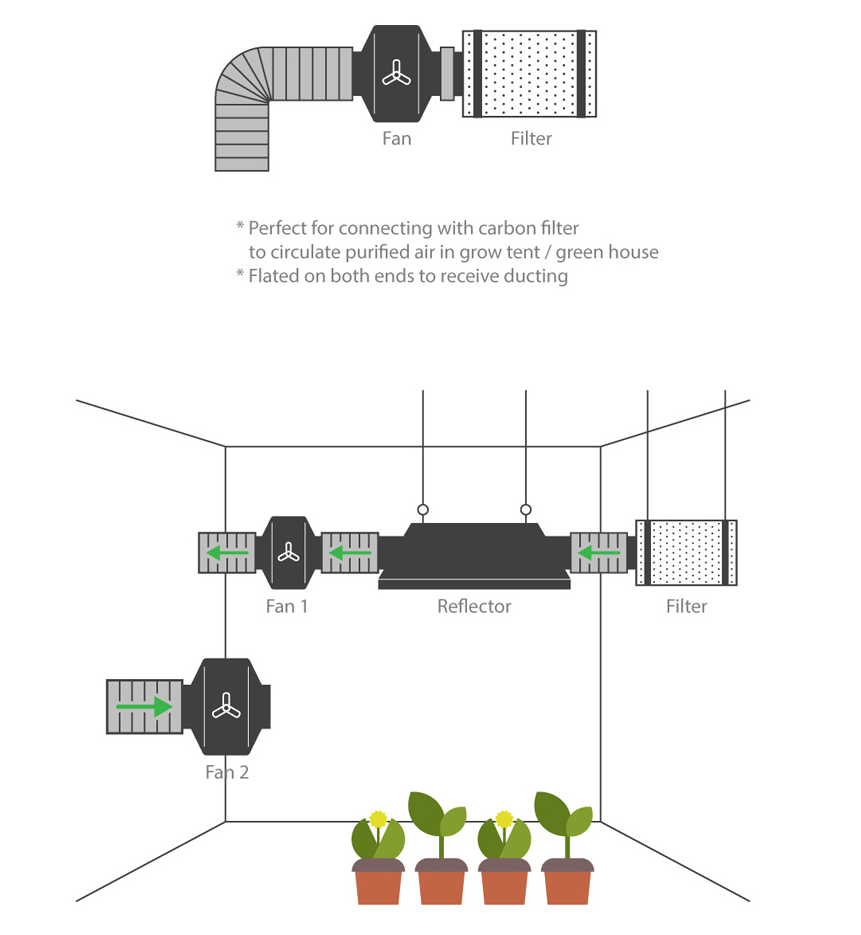 Fan

Filter

* Perfect for connecting with carbon filter
to circulate purified air in grow tent / green house
* Flated on both ends to receive ducting

Fan 1

Reflector

Filter

Fan 2